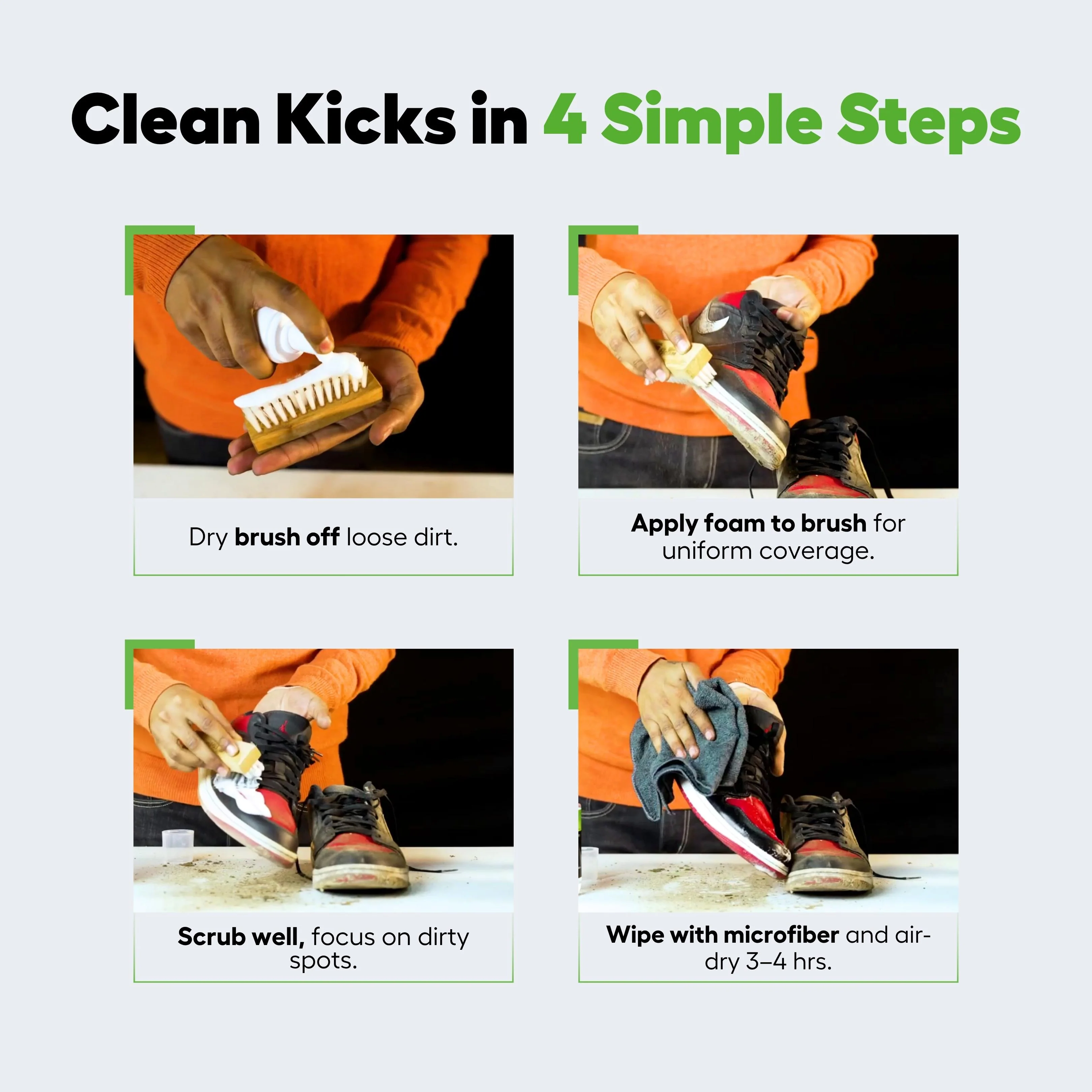 Clean Kicks in 4 Simple Steps

Dry brush off loose dirt.

Apply foam to brush for uniform coverage.

Scrub well, focus on dirty spots.

Wipe with microfiber and air-dry 3–4 hrs.